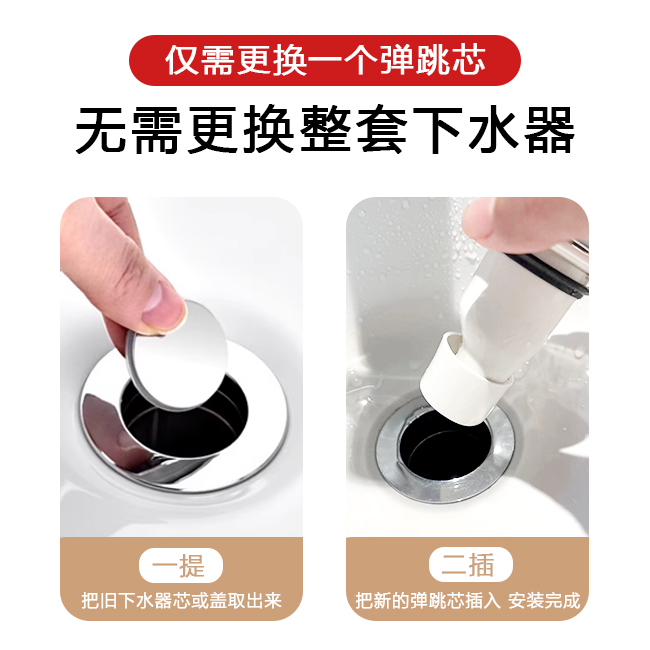 仅需更换一个弹跳芯

无需更换整套下水器

一提

把旧下水器芯或盖取出来

二插

把新的弹跳芯插入 安装完成